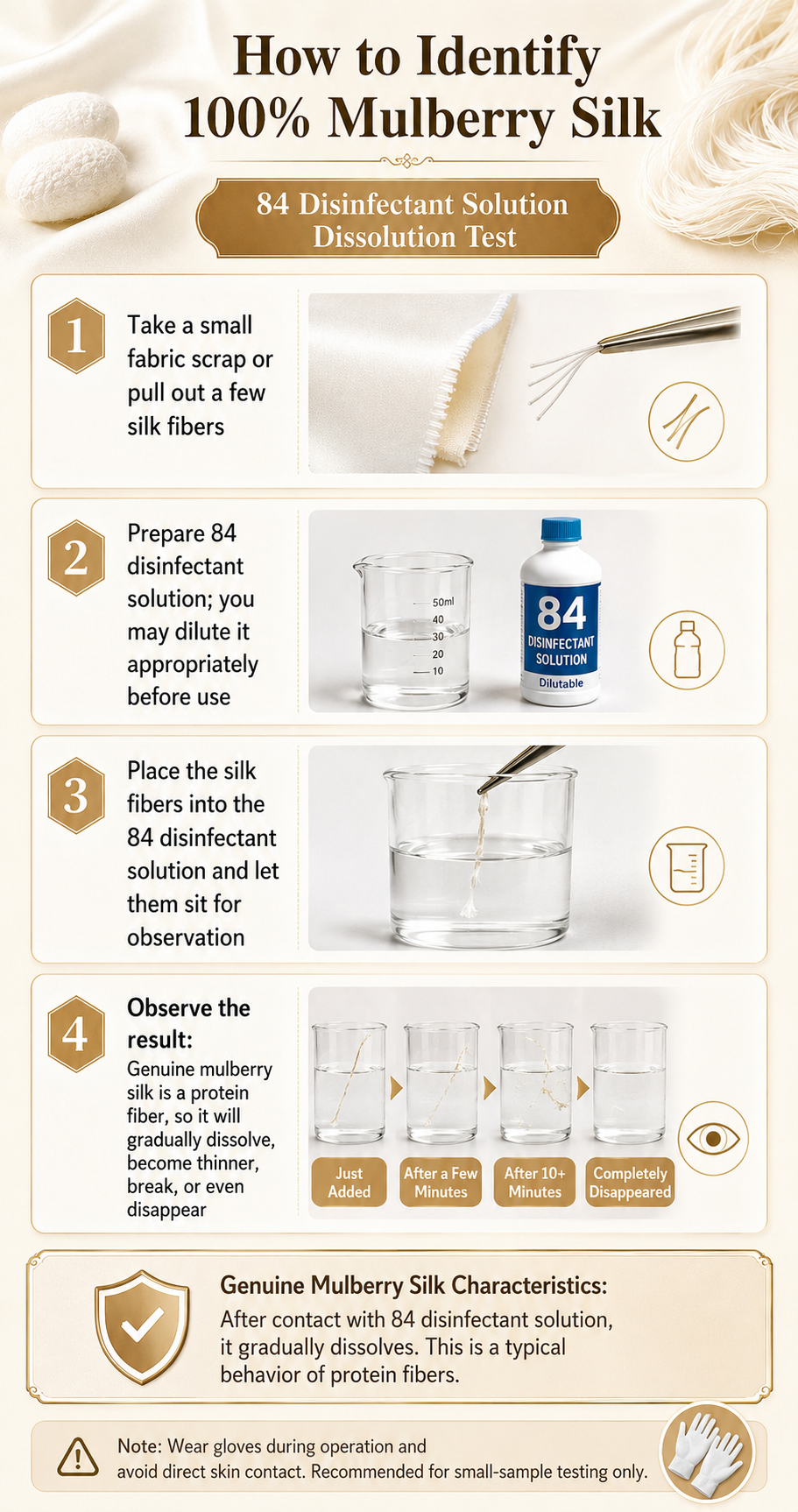 How to Identify 100% Mulberry Silk

84 Disinfectant Solution Dissolution Test

1

Take a small fabric scrap or pull out a few silk fibers

2

Prepare 84 disinfectant solution; you may dilute it appropriately before use

50ml
40
30
20
10

84
DISINFECTANT SOLUTION
Dilutable

3

Place the silk fibers into the 84 disinfectant solution and let them sit for observation

4

Observe the result:

Genuine mulberry silk is a protein fiber, so it will gradually dissolve, become thinner, break, or even disappear

Just Added

After a Few Minutes

After 10+ Minutes

Completely Disappeared

Genuine Mulberry Silk Characteristics:

After contact with 84 disinfectant solution, it gradually dissolves. This is a typical behavior of protein fibers.

Note: Wear gloves during operation and avoid direct skin contact. Recommended for small-sample testing only.